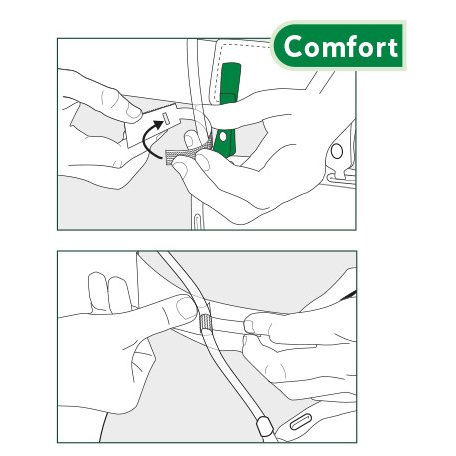 Comfort