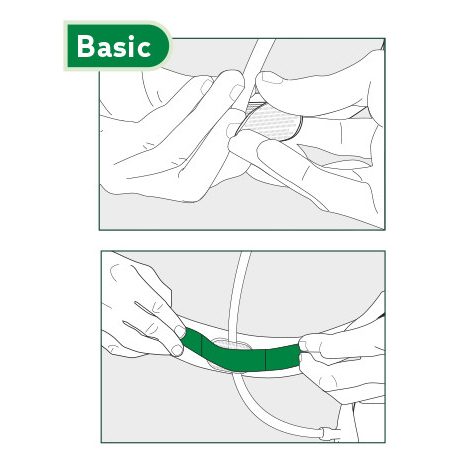 Basic